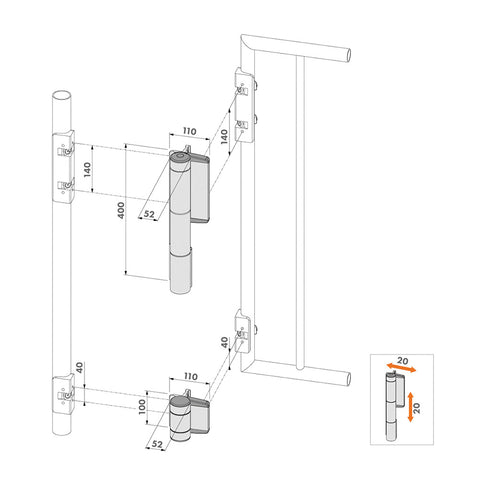 110
140
140
400
52
40
40
110
100
52
20
20